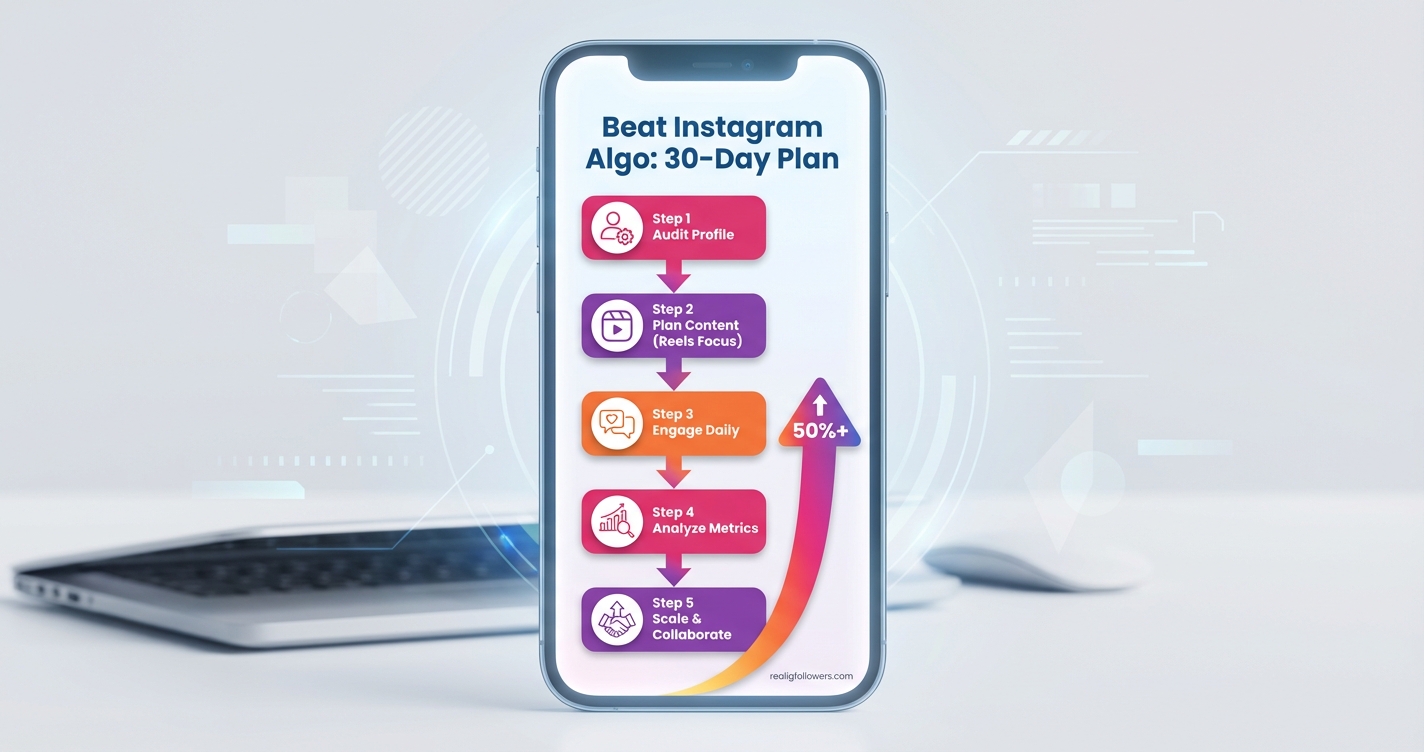 Beat Instagram Algo: 30-Day Plan

Step 1
Audit Profile

Step 2
Plan Content (Reels Focus)

Step 3
Engage Daily

Step 4
Analyze Metrics

Step 5
Scale & Collaborate

50%+

realigfollowers.com