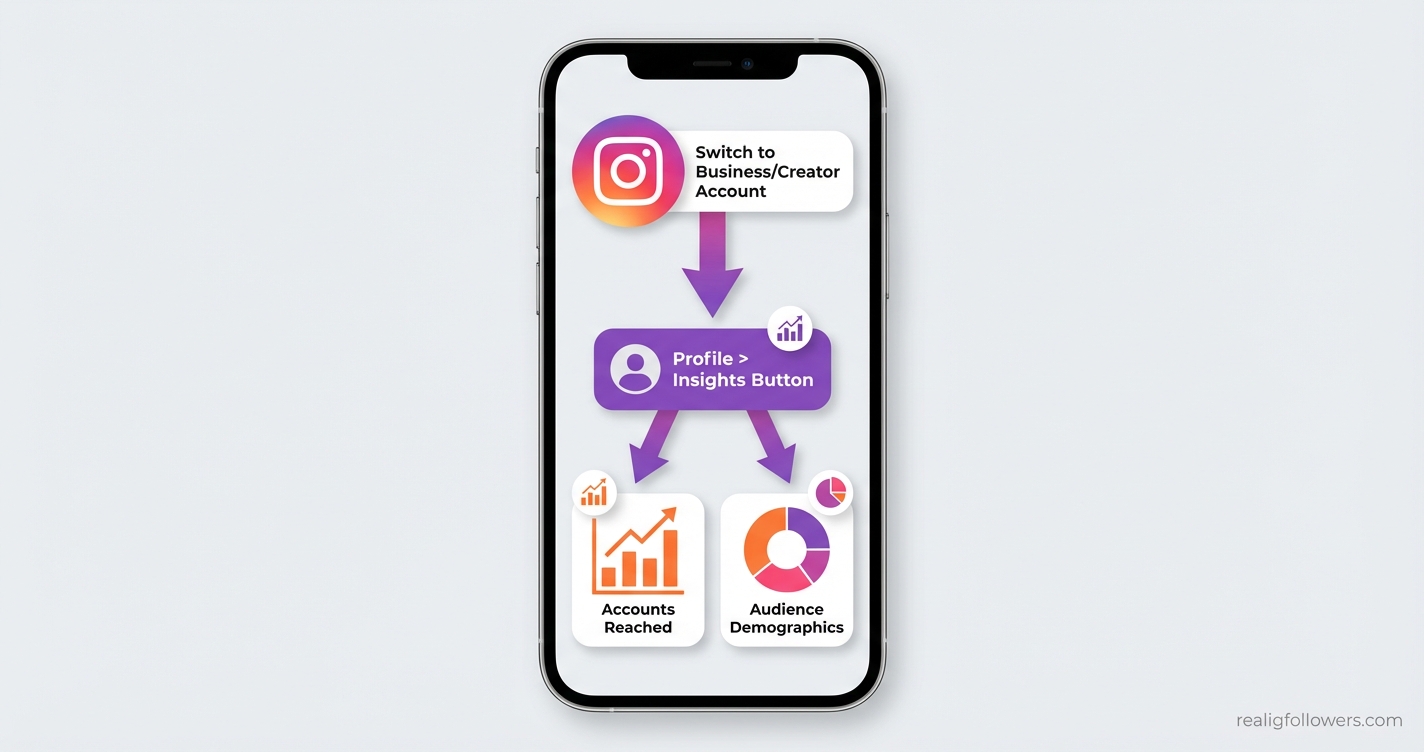 Switch to Business/Creator Account

Profile > Insights Button

Accounts Reached

Audience Demographics

realigfollowers.com