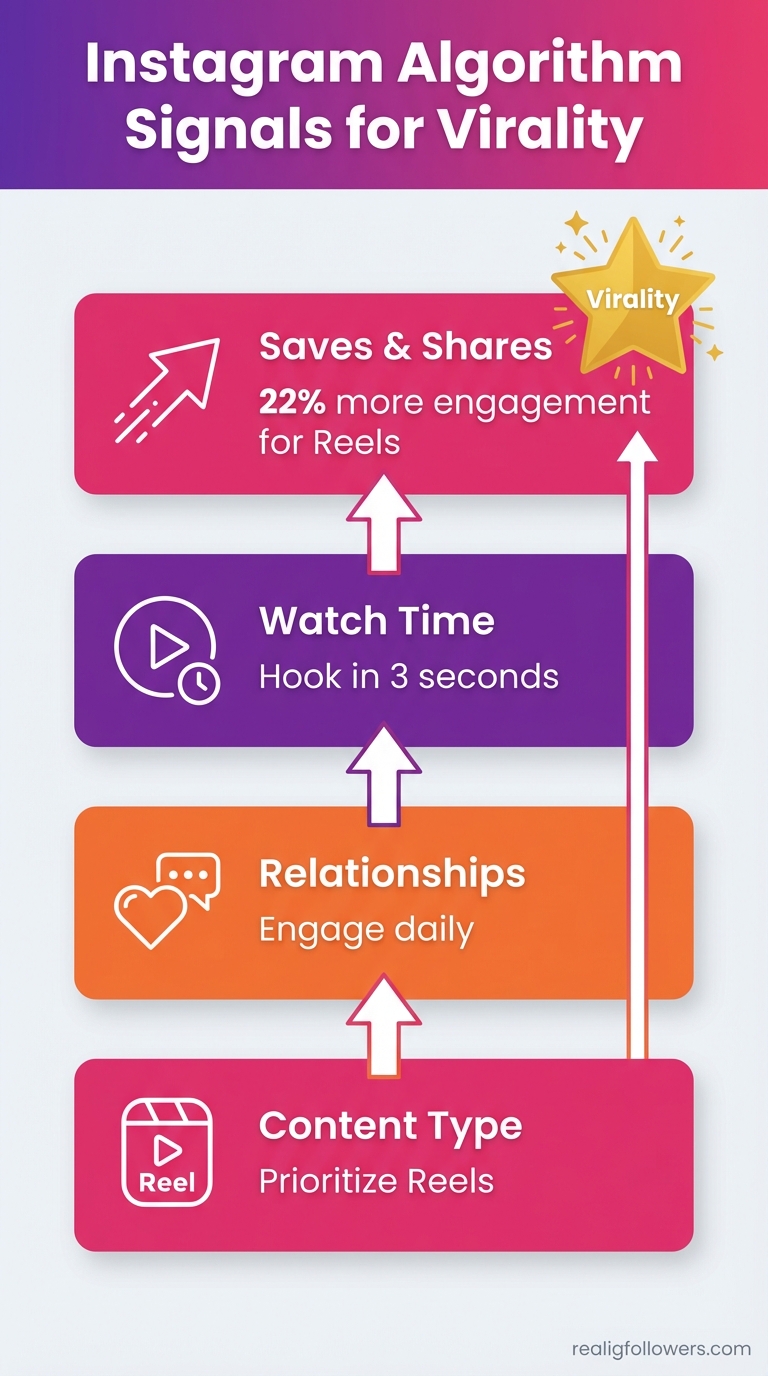 Instagram Algorithm Signals for Virality

Virality

Saves & Shares
22% more engagement for Reels

Watch Time
Hook in 3 seconds

Relationships
Engage daily

Reel

Content Type
Prioritize Reels

realigfollowers.com